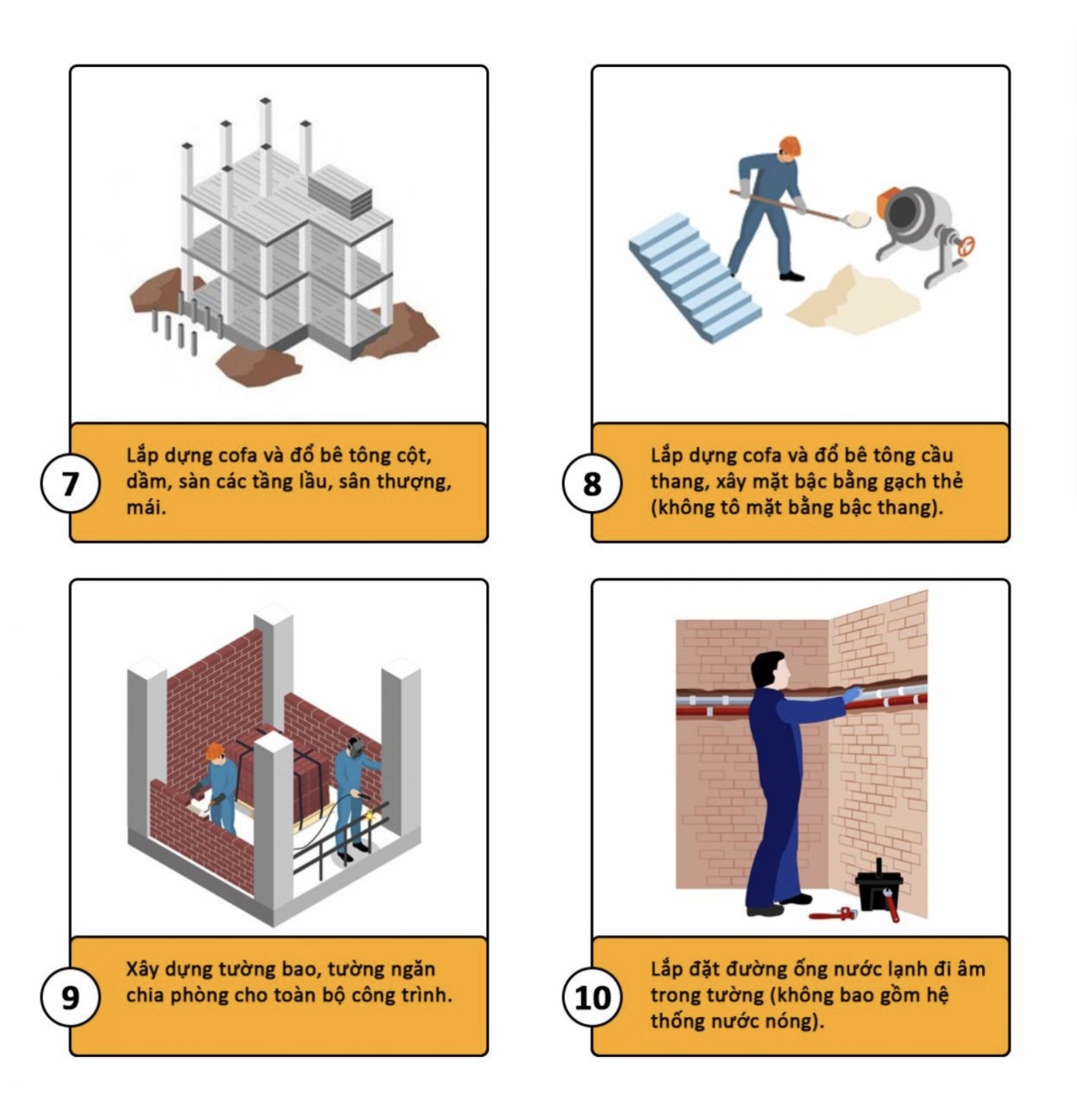 7

Lắp dựng cofa và đổ bê tông cột, dầm, sàn các tầng lầu, sân thượng, mái.

8

Lắp dựng cofa và đổ bê tông cầu thang, xây mặt bậc bằng gạch thẻ (không tô mặt bằng bậc thang).

9

Xây dựng tường bao, tường ngăn chia phòng cho toàn bộ công trình.

10

Lắp đặt đường ống nước lạnh đi âm trong tường (không bao gồm hệ thống nước nóng).