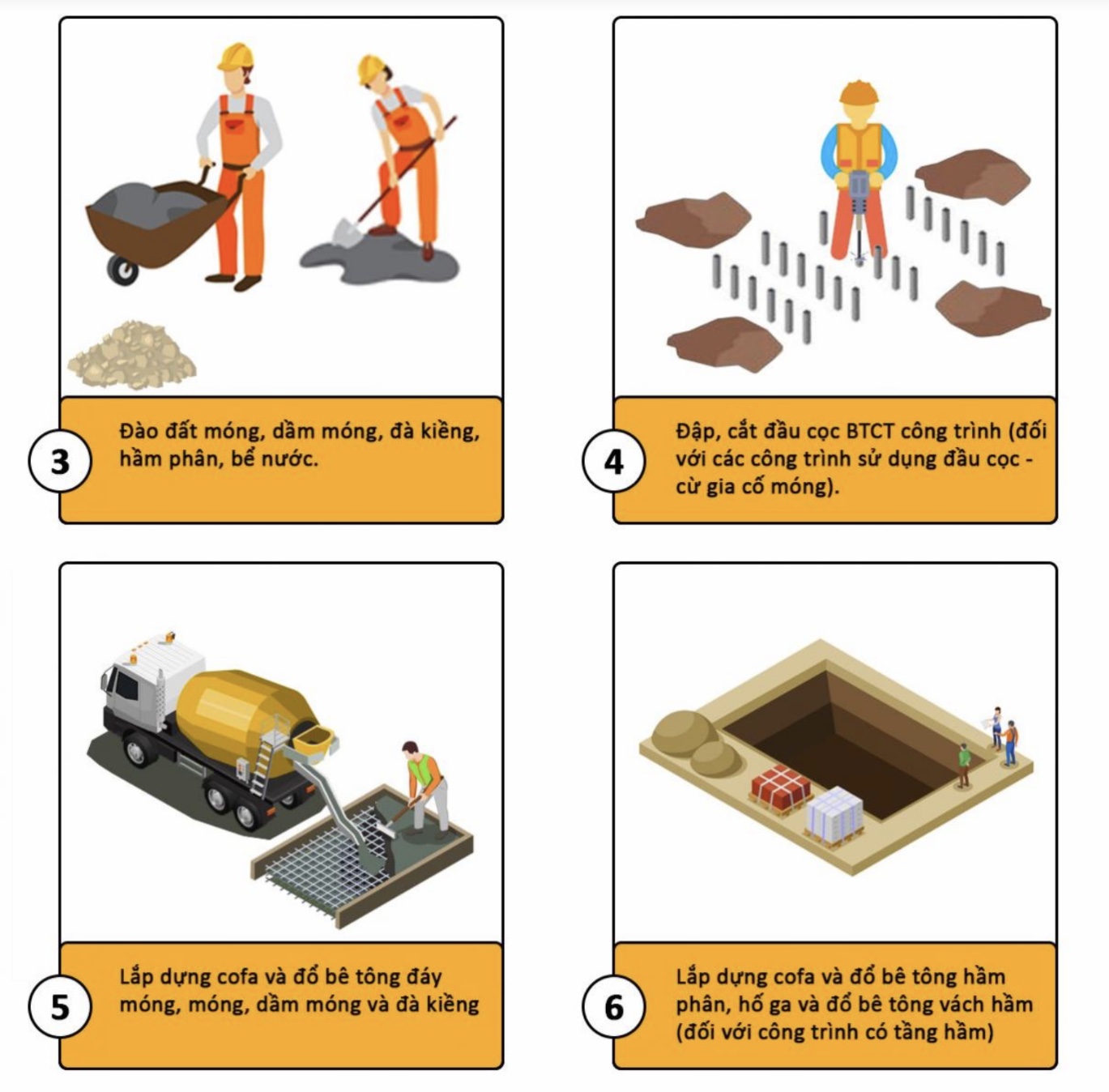 3

Đào đất móng, dầm móng, đà kiềng, hầm phân, bể nước.

4

Đập, cắt đầu cọc BTCT công trình (đối với các công trình sử dụng đầu cọc - cừ gia cố móng).

5

Lắp dựng cofa và đổ bê tông đáy móng, móng, dầm móng và đà kiềng

6

Lắp dựng cofa và đổ bê tông hầm phân, hố ga và đổ bê tông vách hầm (đối với công trình có tầng hầm)