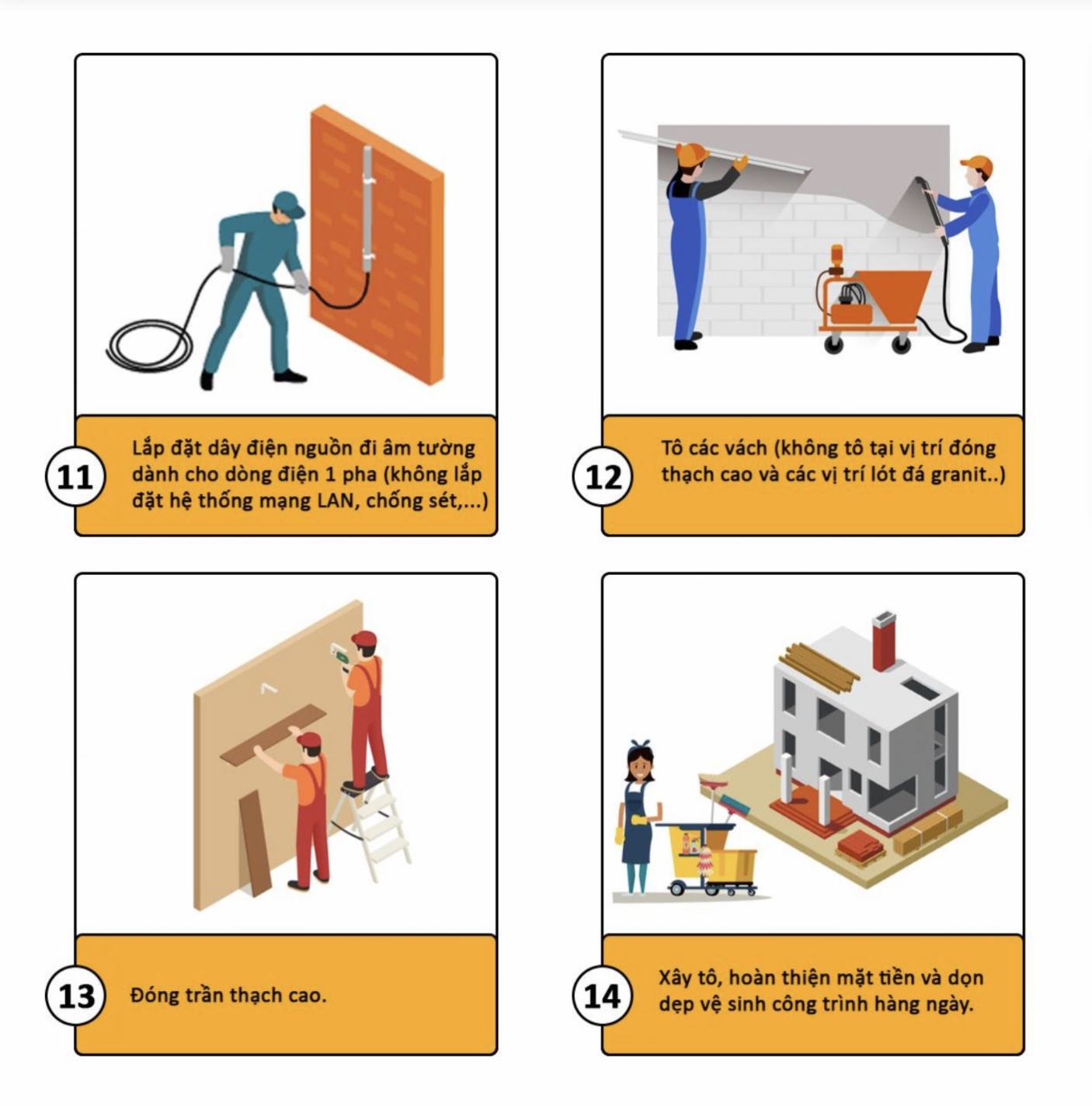 11

Lắp đặt dây điện nguồn đi âm tường dành cho dòng điện 1 pha (không lắp đặt hệ thống mạng LAN, chống sét,...)

12

Tô các vách (không tô tại vị trí đóng thạch cao và các vị trí lót đá granit..)

13

Đóng trần thạch cao.

14

Xây tô, hoàn thiện mặt tiền và dọn dẹp vệ sinh công trình hàng ngày.