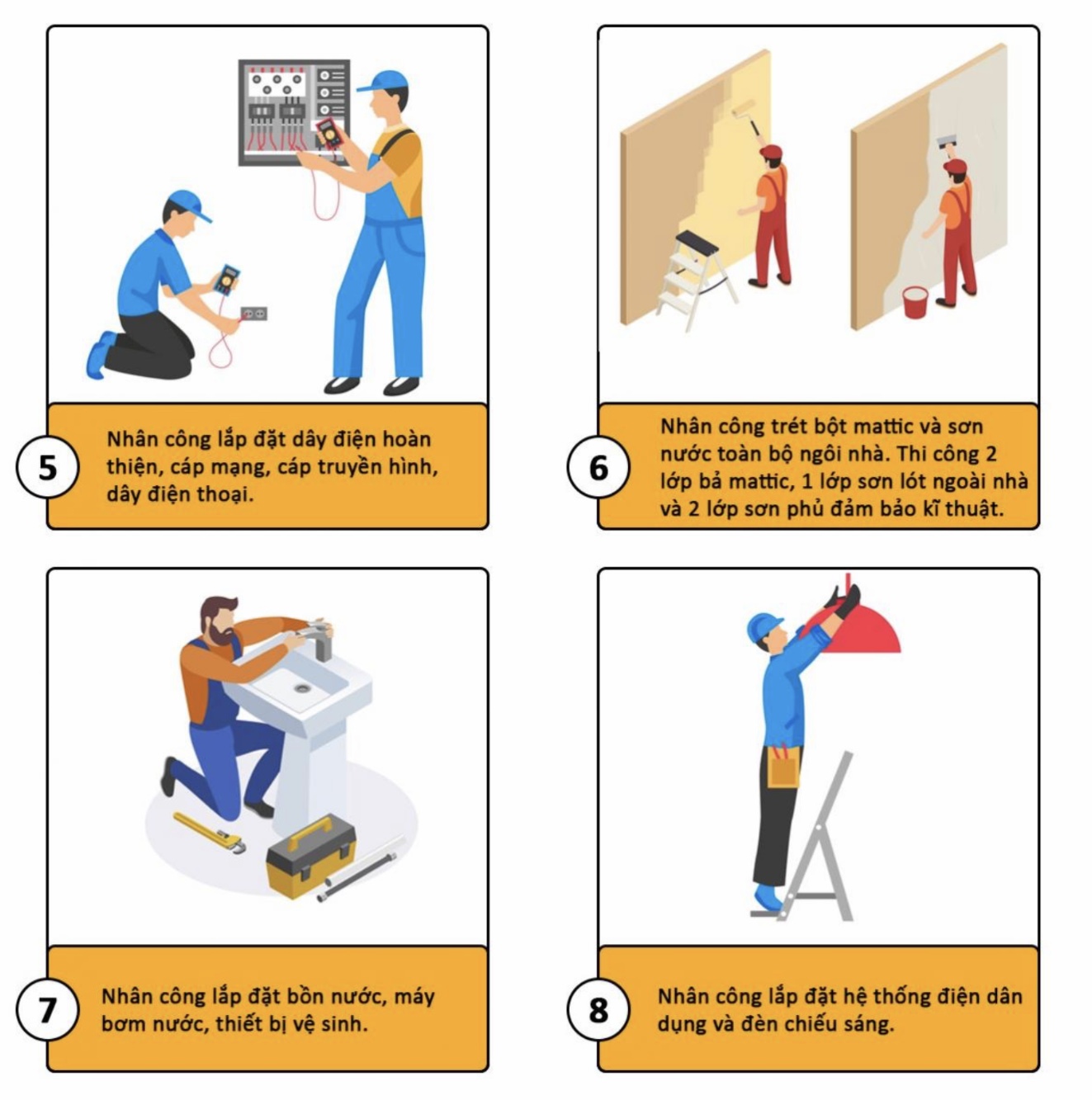 5

Nhân công lắp đặt dây điện hoàn thiện, cáp mạng, cáp truyền hình, dây điện thoại.

6

Nhân công trét bột mattic và sơn nước toàn bộ ngôi nhà. Thi công 2 lớp bả mattic, 1 lớp sơn lót ngoài nhà và 2 lớp sơn phủ đảm bảo kĩ thuật.

7

Nhân công lắp đặt bồn nước, máy bơm nước, thiết bị vệ sinh.

8

Nhân công lắp đặt hệ thống điện dân dụng và đèn chiếu sáng.